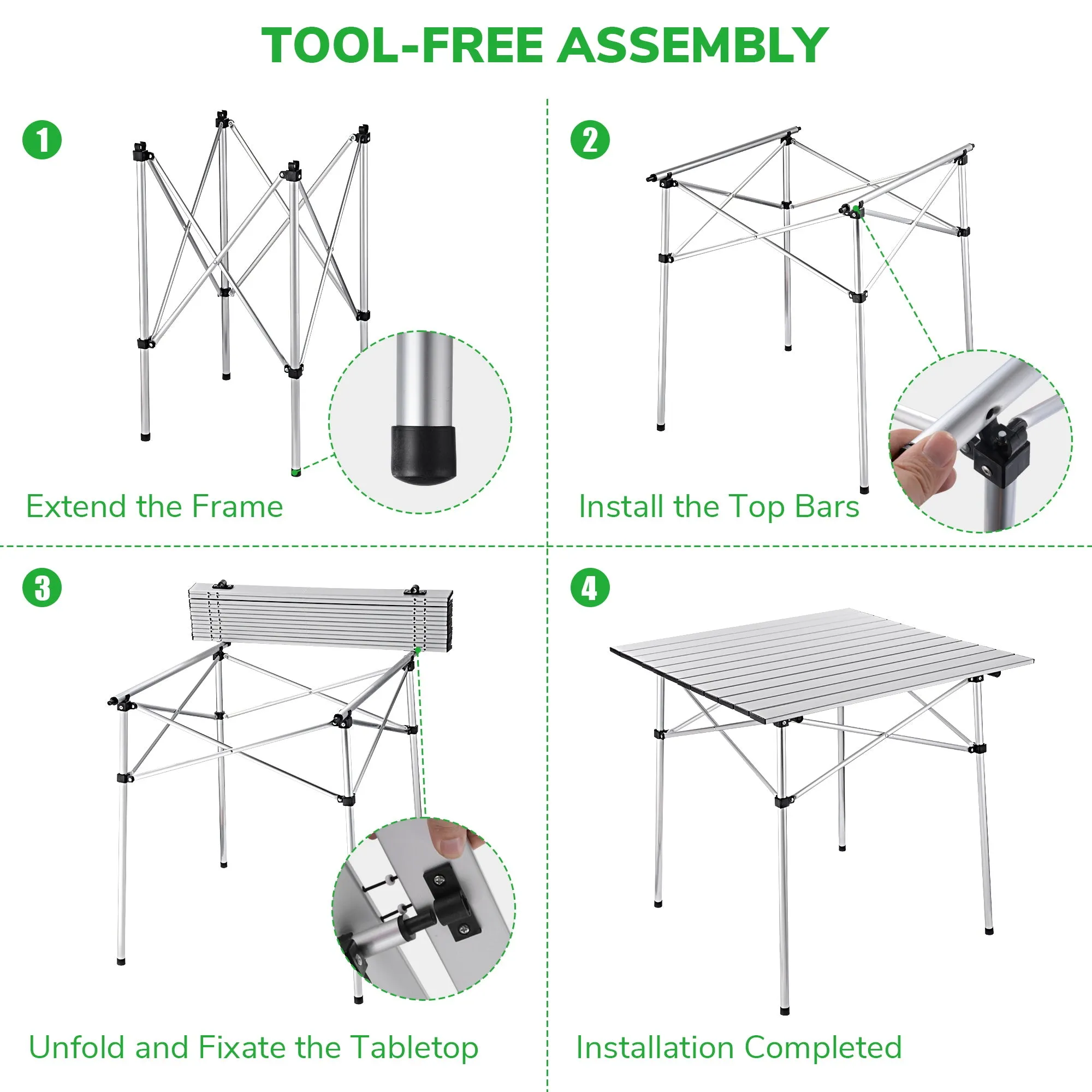 TOOL-FREE ASSEMBLY

1

Extend the Frame

2

Install the Top Bars

3

Unfold and Fixate the Tabletop

4

Installation Completed